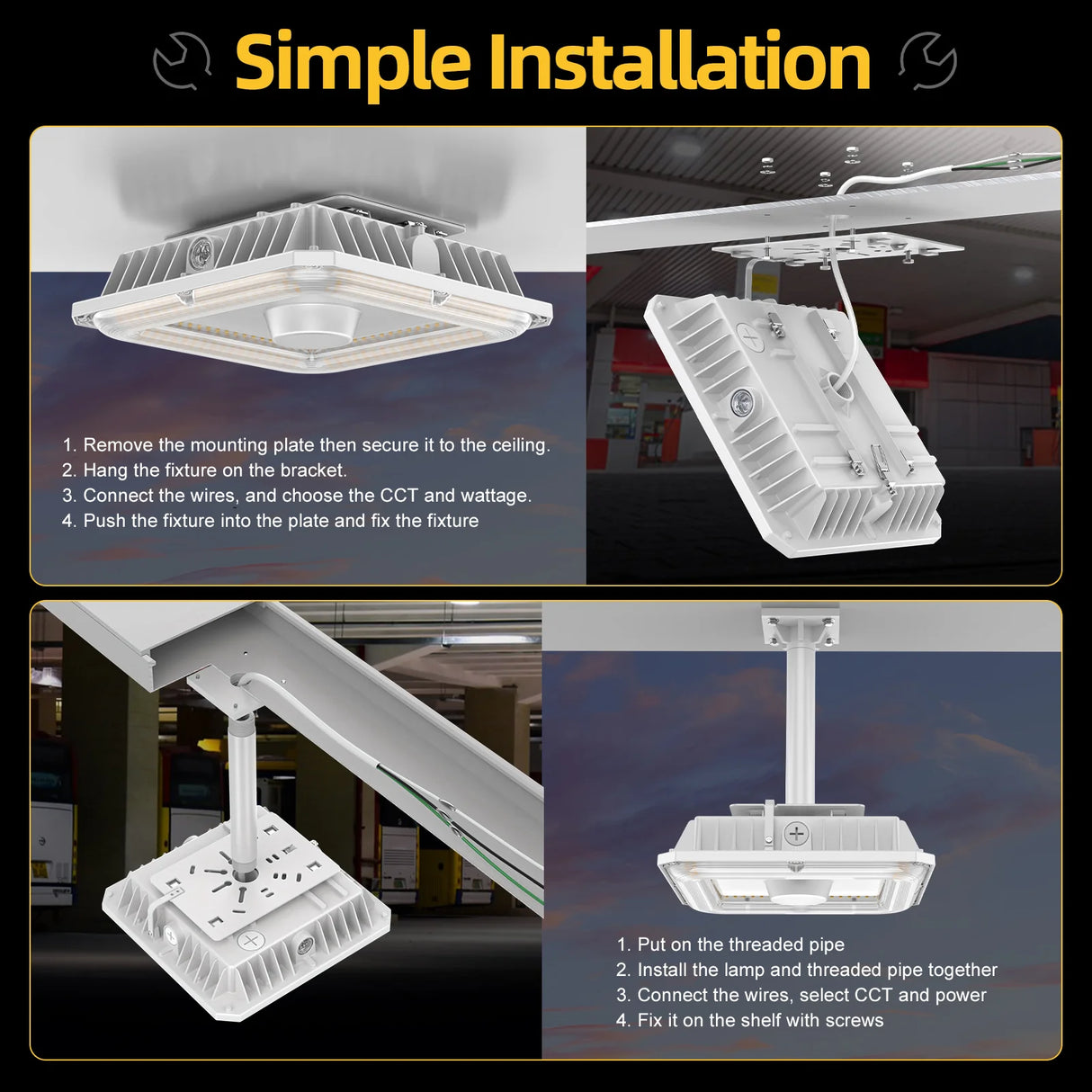 Simple Installation

1. Remove the mounting plate then secure it to the ceiling.
2. Hang the fixture on the bracket.
3. Connect the wires, and choose the CCT and wattage.
4. Push the fixture into the plate and fix the fixture

1. Put on the threaded pipe
2. Install the lamp and threaded pipe together
3. Connect the wires, select CCT and power
4. Fix it on the shelf with screws