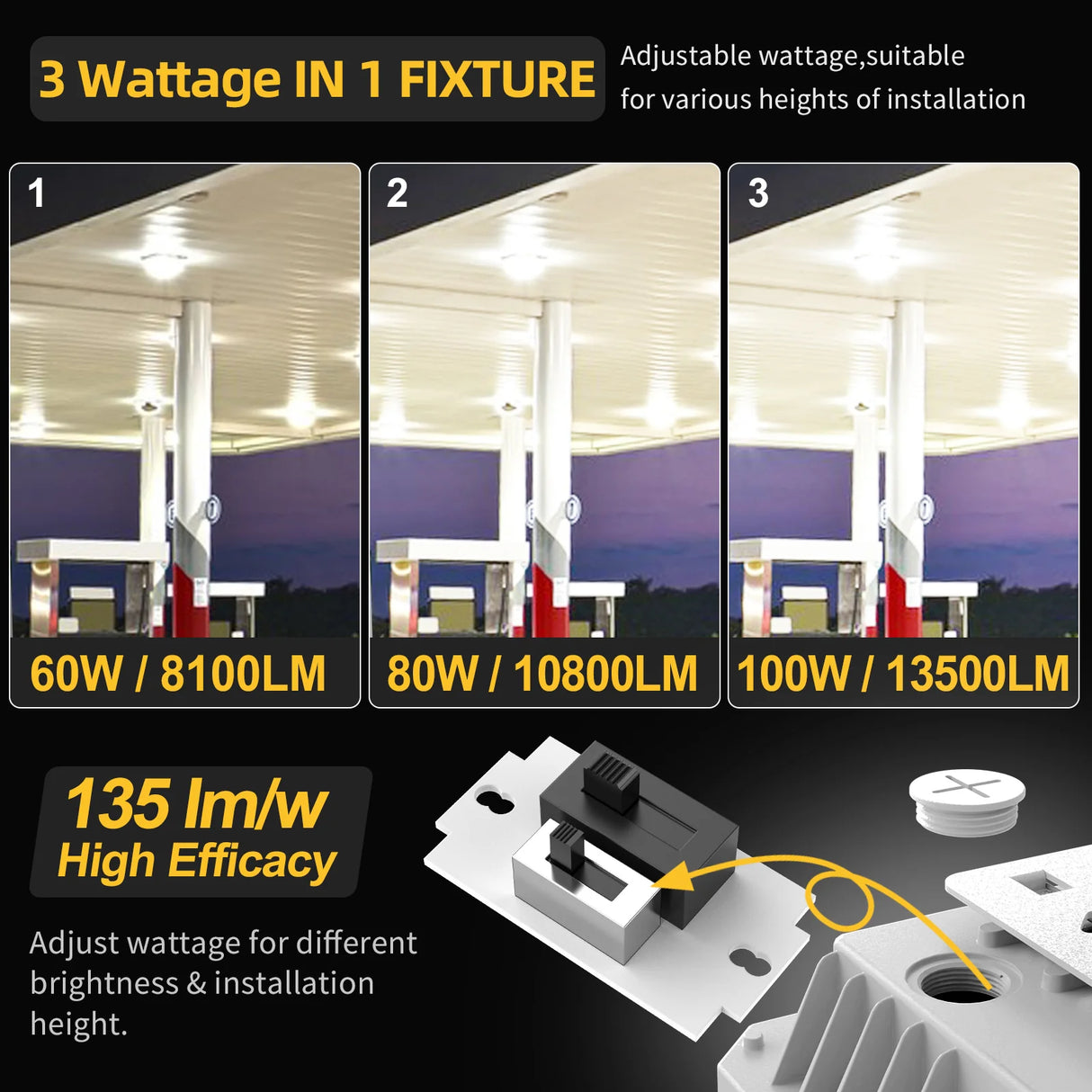 3 Wattage IN 1 FIXTURE

Adjustable wattage,suitable for various heights of installation

1

60W / 8100LM

2

80W / 10800LM

3

100W / 13500LM

135 lm/w
High Efficacy

Adjust wattage for different brightness & installation height.