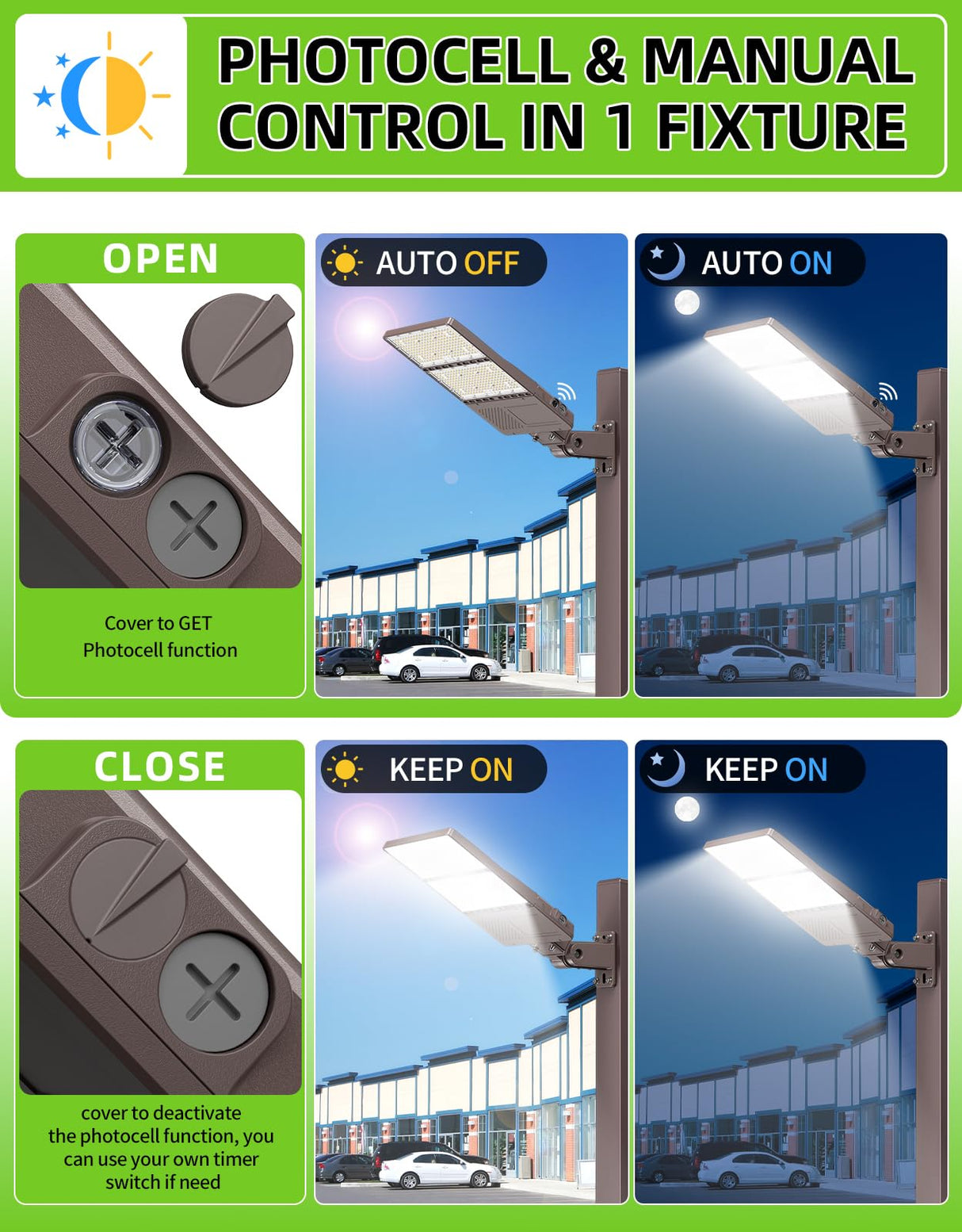 PHOTOCELL & MANUAL CONTROL IN 1 FIXTURE

OPEN

Cover to GET Photocell function

AUTO OFF

AUTO ON

CLOSE

cover to deactivate the photocell function, you can use your own timer switch if need

KEEP ON

KEEP ON