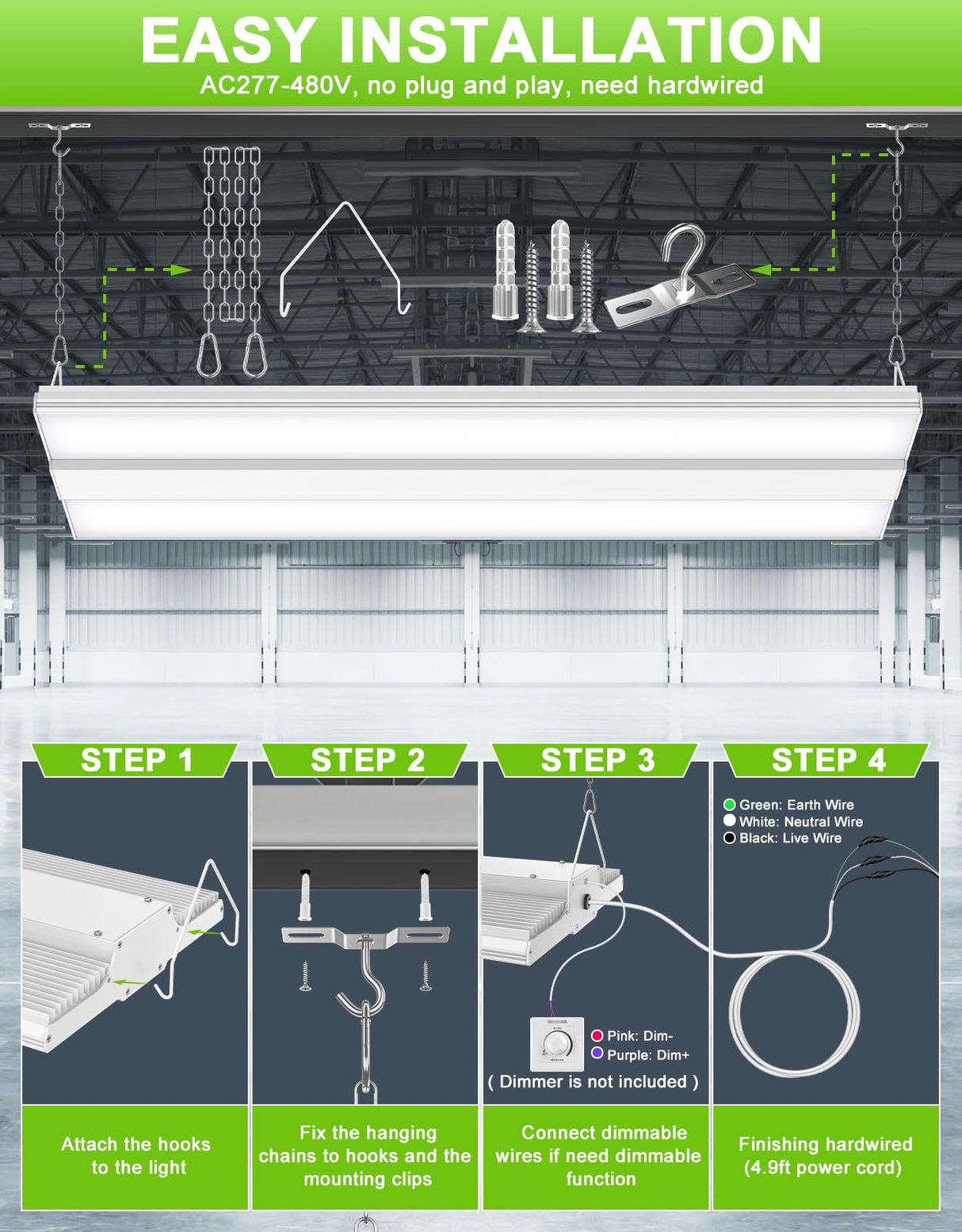 EASY INSTALLATION
AC277-480V, no plug and play, need hardwired

STEP 1

Attach the hooks to the light

STEP 2

Fix the hanging chains to hooks and the mounting clips

STEP 3

Pink: Dim-
Purple: Dim+
( Dimmer is not included )

Connect dimmable wires if need dimmable function

STEP 4

Green: Earth Wire
White: Neutral Wire
Black: Live Wire

Finishing hardwired (4.9ft power cord)