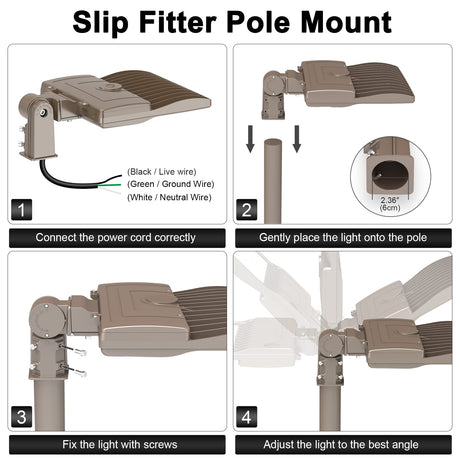 Slip Fitter Pole Mount

(Black / Live wire)
(Green / Ground Wire)
(White / Neutral Wire)

1

Connect the power cord correctly

2.36"
(6cm)

2

Gently place the light onto the pole

3

Fix the light with screws

4

Adjust the light to the best angle