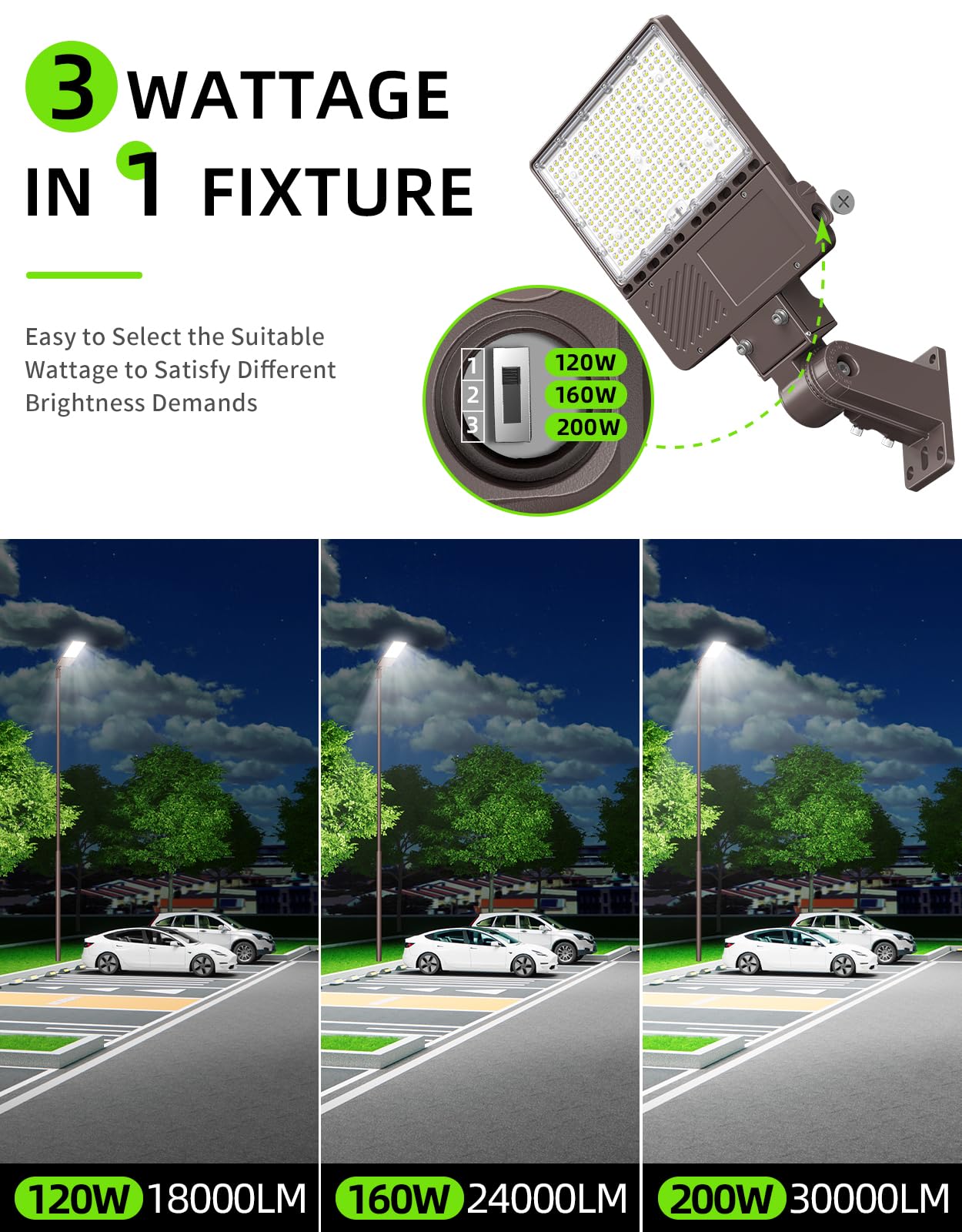 3 WATTAGE
IN 1 FIXTURE

Easy to Select the Suitable Wattage to Satisfy Different Brightness Demands

1 120W
2 160W
3 200W

120W 18000LM

160W 24000LM

200W 30000LM