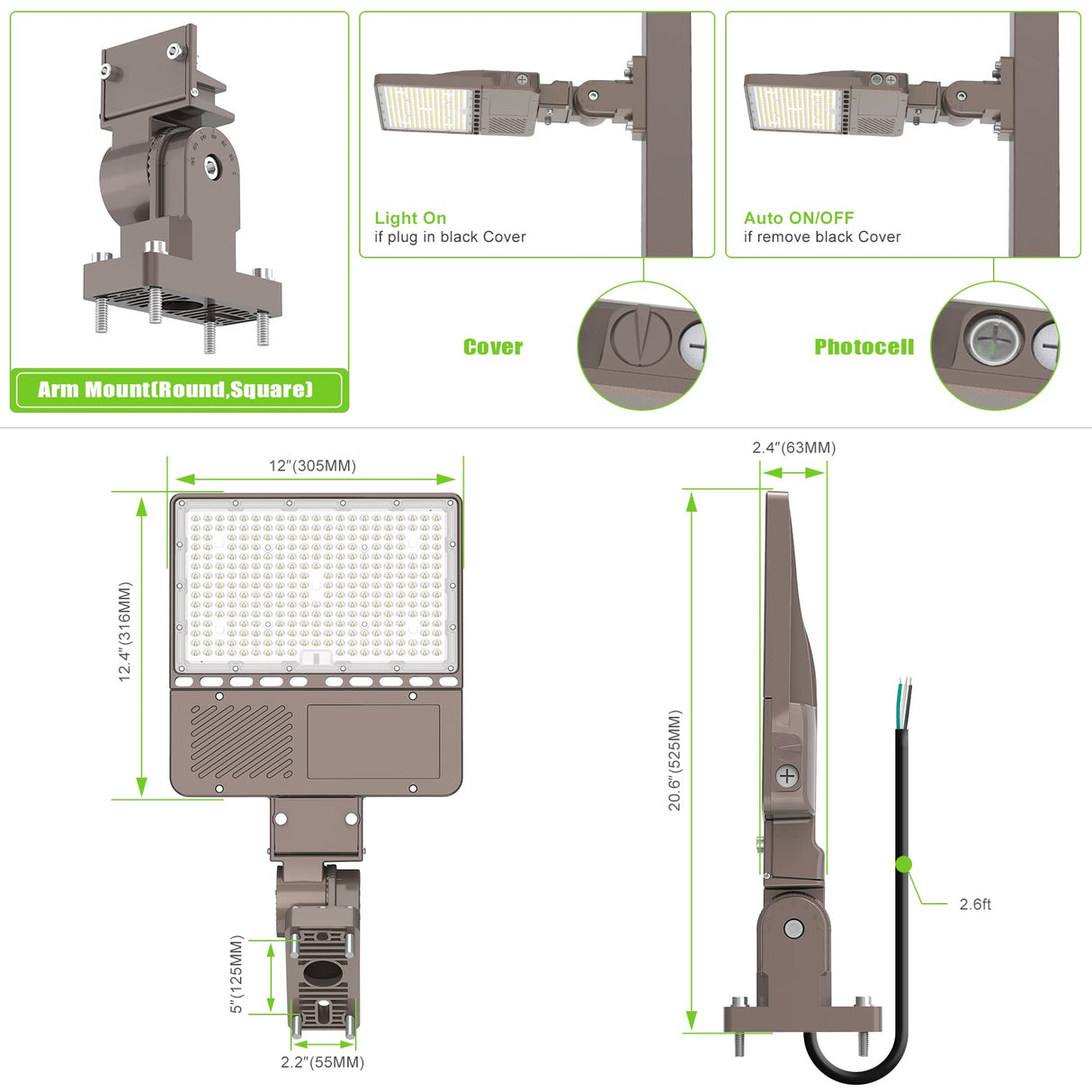 Arm Mount(Round,Square)

Light On
if plug in black Cover

Auto ON/OFF
if remove black Cover

Cover

Photocell

12"(305MM)

12.4"(316MM)

5"(125MM)

2.2"(55MM)

2.4"(63MM)

20.6"(525MM)

2.6ft