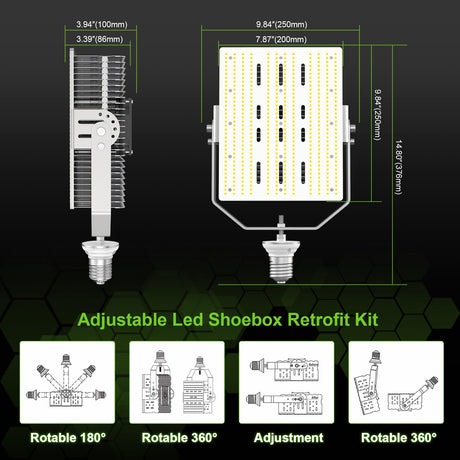 3.94"(100mm)
3.39"(86mm)
9.84"(250mm)
7.87"(200mm)
9.84"(250mm)
14.80"(376mm)

Adjustable Led Shoebox Retrofit Kit

Rotable 180°
Rotable 360°
Adjustment
Rotable 360°