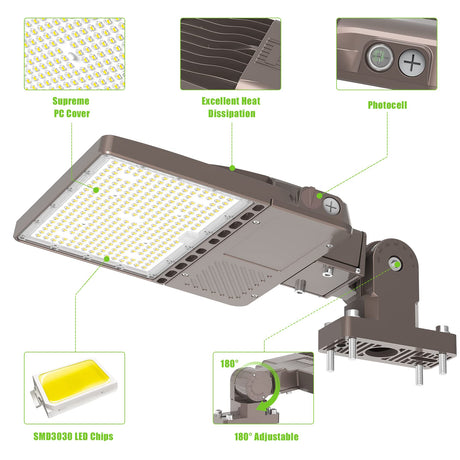 Supreme PC Cover

Excellent Heat Dissipation

Photocell

180°

SMD3030 LED Chips

180° Adjustable