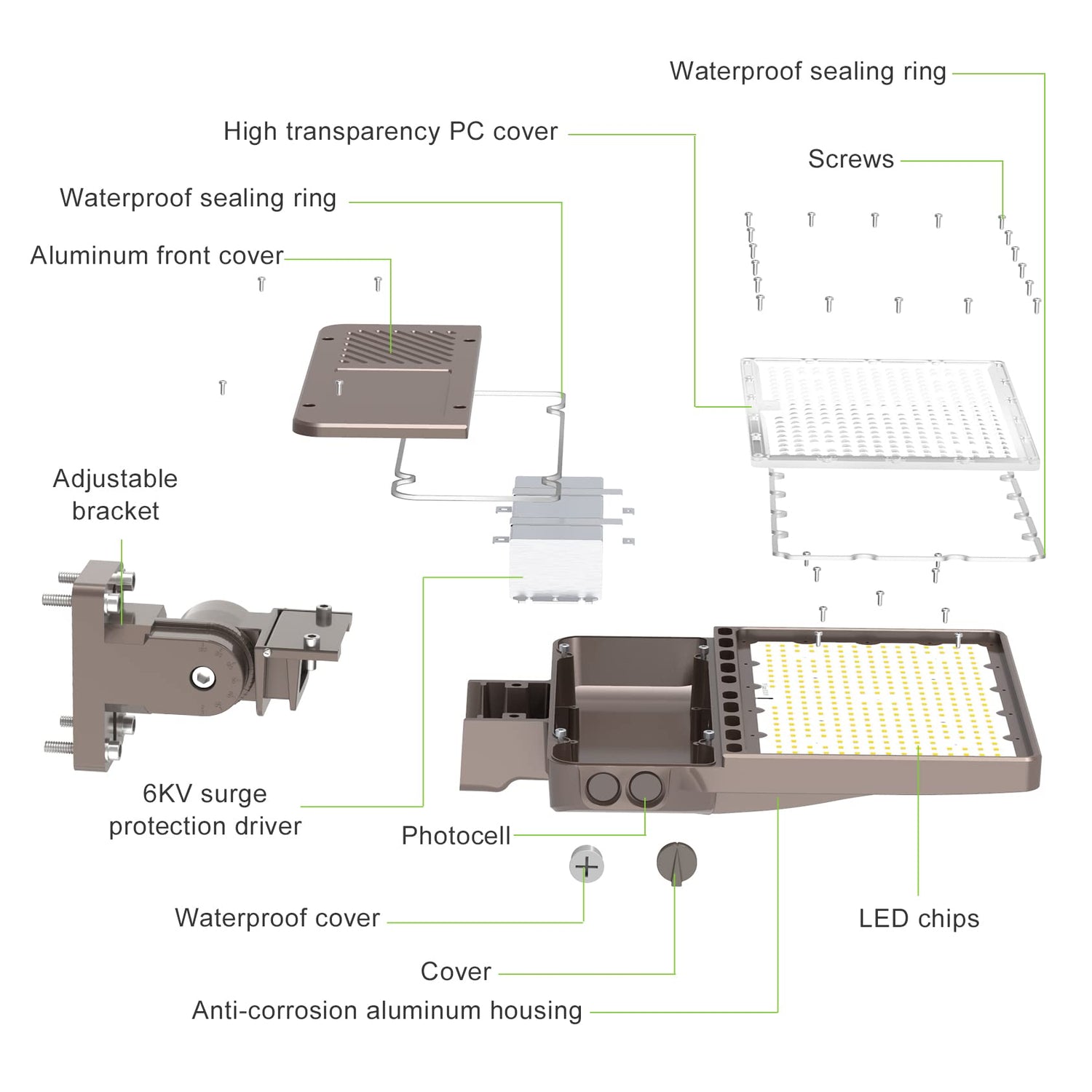 Waterproof sealing ring

High transparency PC cover

Screws

Waterproof sealing ring

Aluminum front cover

Adjustable bracket

6KV surge protection driver

Photocell

Waterproof cover

LED chips

Cover

Anti-corrosion aluminum housing