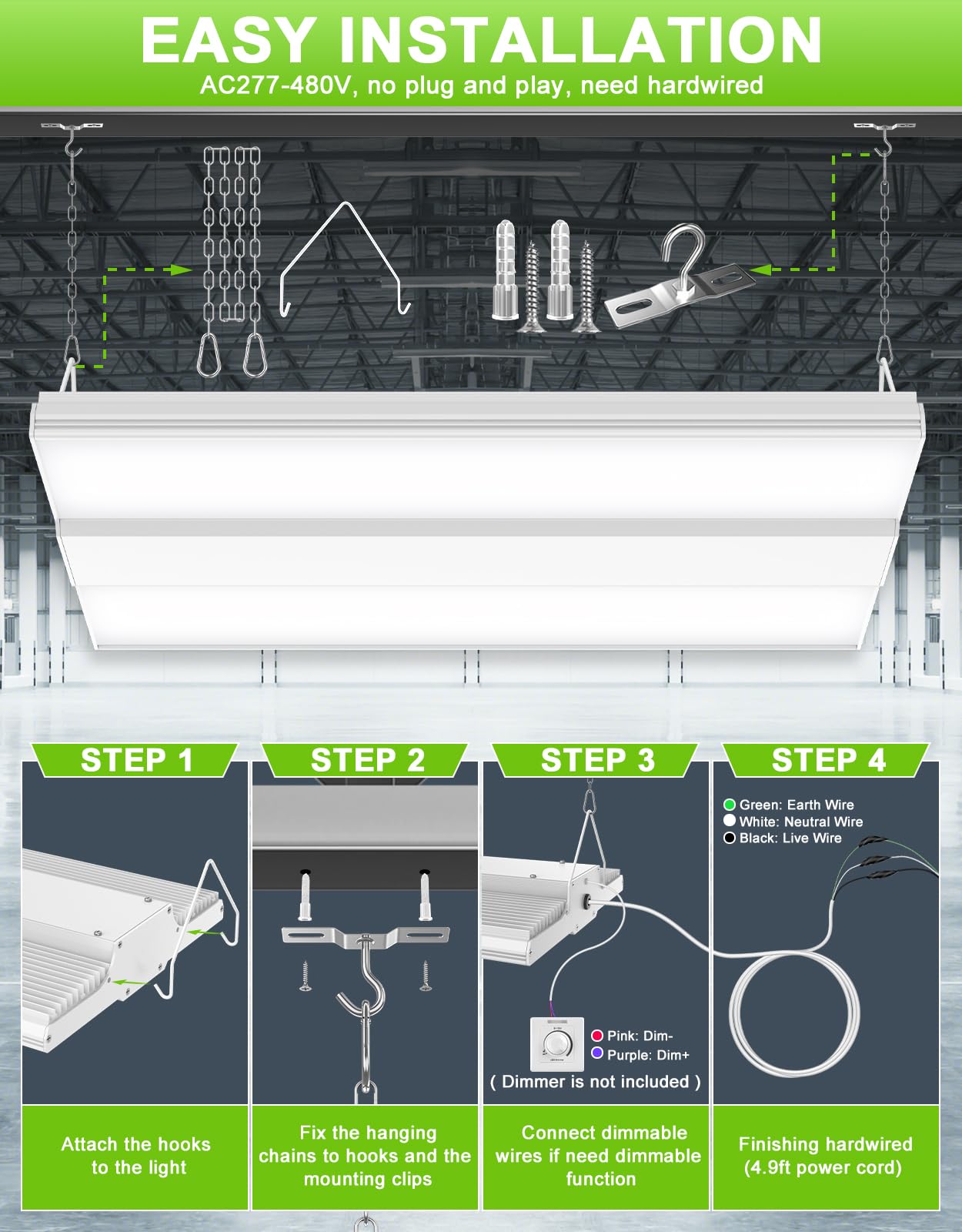 EASY INSTALLATION
AC277-480V, no plug and play, need hardwired

STEP 1
Attach the hooks to the light

STEP 2
Fix the hanging chains to hooks and the mounting clips

STEP 3
Pink: Dim-
Purple: Dim+
( Dimmer is not included )
Connect dimmable wires if need dimmable function

STEP 4
Green: Earth Wire
White: Neutral Wire
Black: Live Wire
Finishing hardwired (4.9ft power cord)